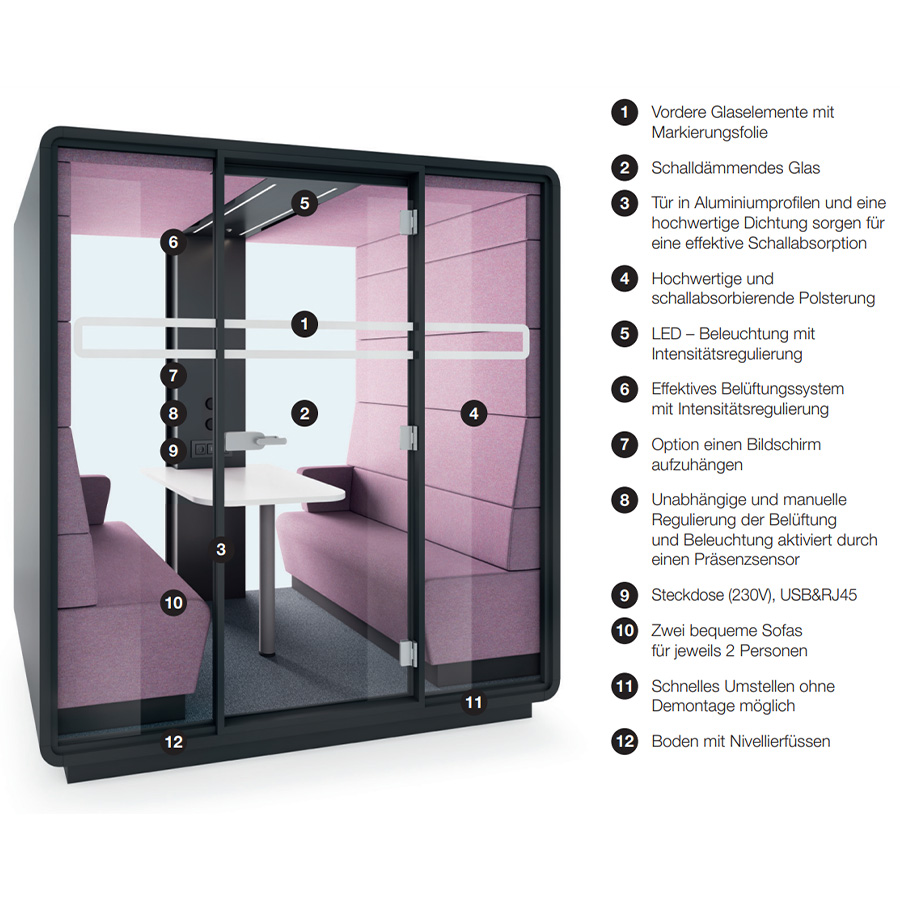 5
6
1
7
8
2
4
9
3
10
11
12

1 Vordere Glaselemente mit Markierungsfolie

2 Schalldämmendes Glas

3 Tür in Aluminiumprofilen und eine hochwertige Dichtung sorgen für eine effektive Schallabsorption

4 Hochwertige und schallabsorbierende Polsterung

5 LED – Beleuchtung mit Intensitätsregulierung

6 Effektives Belüftungssystem mit Intensitätsregulierung

7 Option einen Bildschirm aufzuhängen

8 Unabhängige und manuelle Regulierung der Belüftung und Beleuchtung aktiviert durch einen Präsenzsensor

9 Steckdose (230V), USB&RJ45

10 Zwei bequeme Sofas für jeweils 2 Personen

11 Schnelles Umstellen ohne Demontage möglich

12 Boden mit Nivellierfüssen