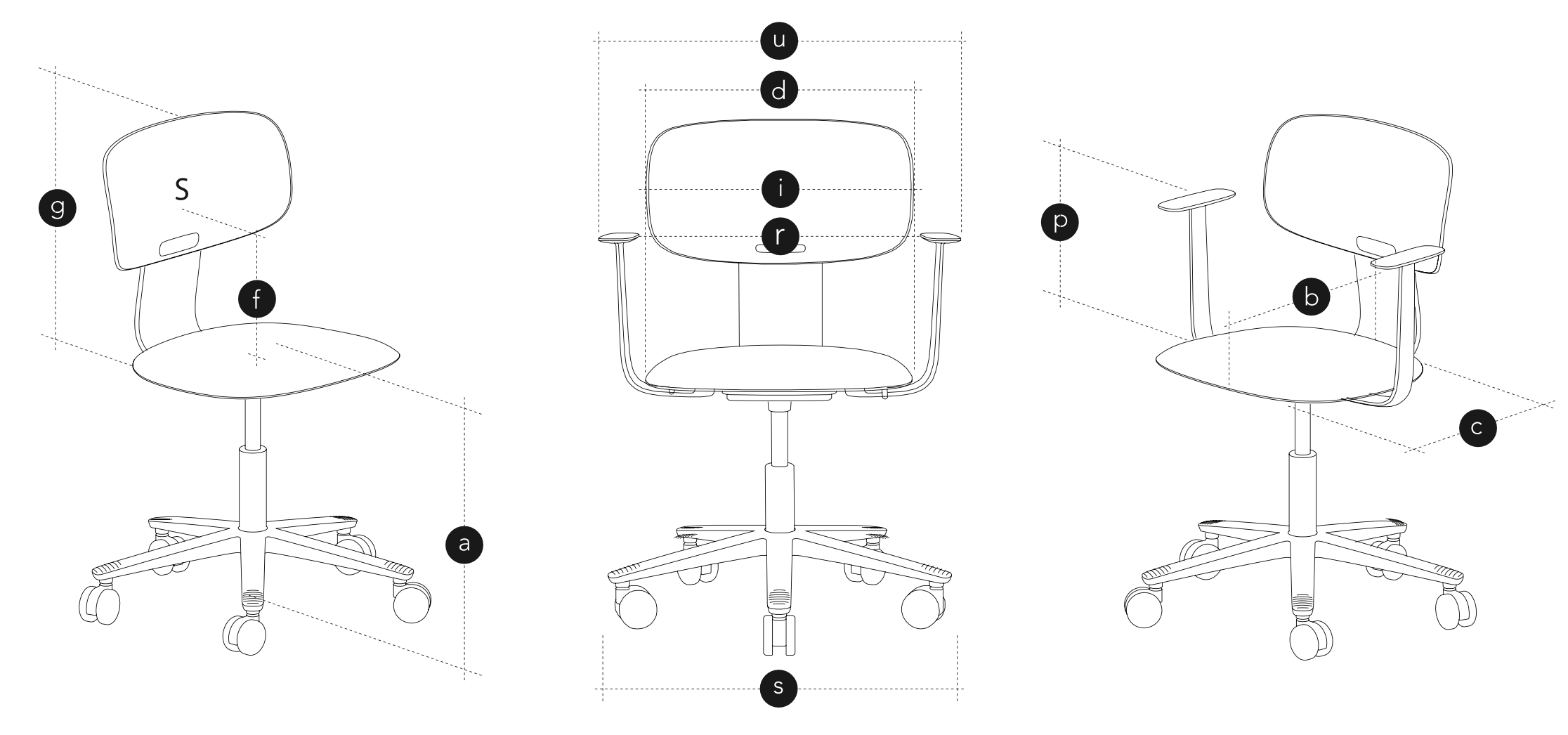 g
S
f
a
u
d
i
r
s
p
b
c