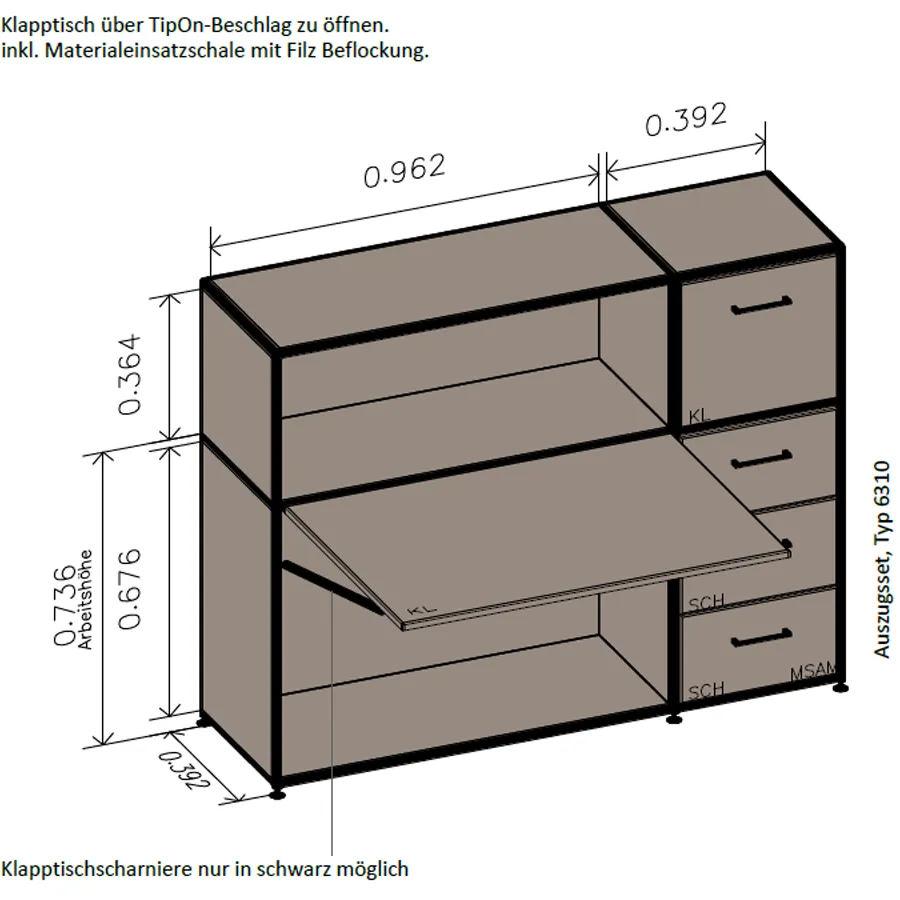 Klapptisch über TipOn-Beschlag zu öffnen.
inkl. Materialeinsatzschale mit Filz Beflockung.

0.962
0.392
0.364
0.736
Arbeitshöhe
0.676
0.392
KL
KL
SCH
SCH
MSAM
Auszugsset, Typ 6310

Klapptischscharniere nur in schwarz möglich