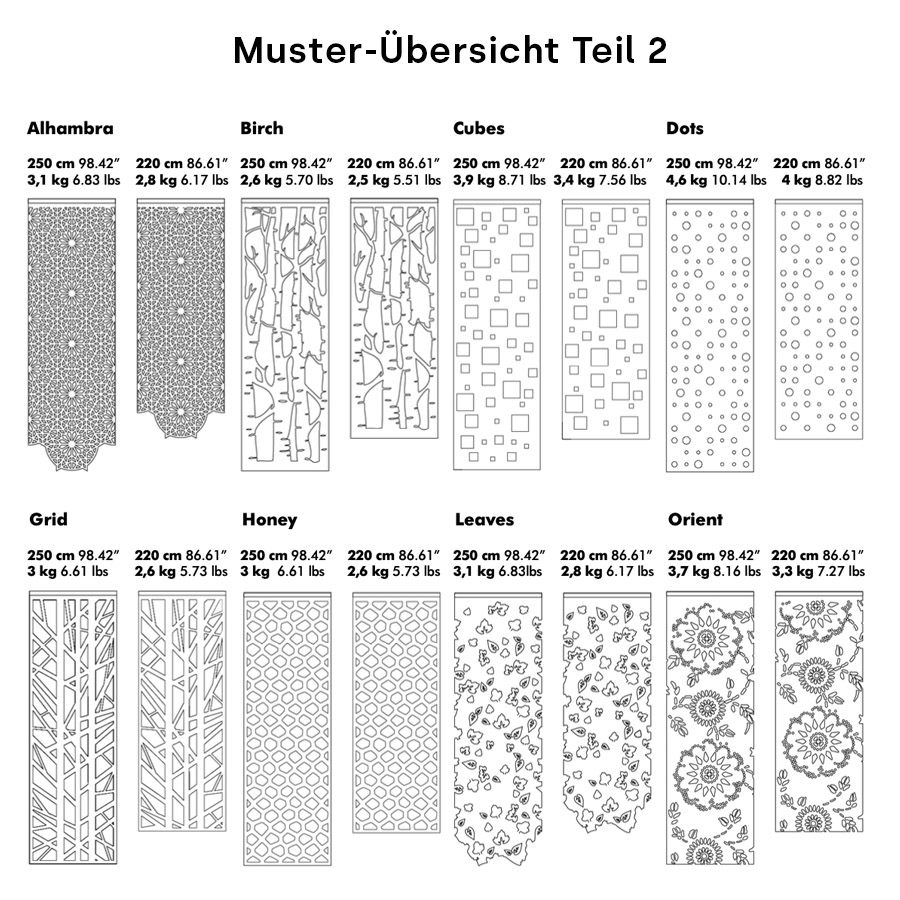 Muster-Übersicht Teil 2

Alhambra

250 cm 98.42″
3,1 kg 6.83 lbs

220 cm 86.61″
2,8 kg 6.17 lbs

Birch

250 cm 98.42″
2,6 kg 5.70 lbs

220 cm 86.61″
2,5 kg 5.51 lbs

Cubes

250 cm 98.42″
3,9 kg 8.71 lbs

220 cm 86.61″
3,4 kg 7.56 lbs

Dots

250 cm 98.42″
4,6 kg 10.14 lbs

220 cm 86.61″
4 kg 8.82 lbs

Grid

250 cm 98.42″
3 kg 6.61 lbs

220 cm 86.61″
2,6 kg 5.73 lbs

Honey

250 cm 98.42″
3 kg 6.61 lbs

220 cm 86.61″
2,6 kg 5.73 lbs

Leaves

250 cm 98.42″
3,1 kg 6.83lbs

220 cm 86.61″
2,8 kg 6.17 lbs

Orient

250 cm 98.42″
3,7 kg 8.16 lbs

220 cm 86.61″
3,3 kg 7.27 lbs